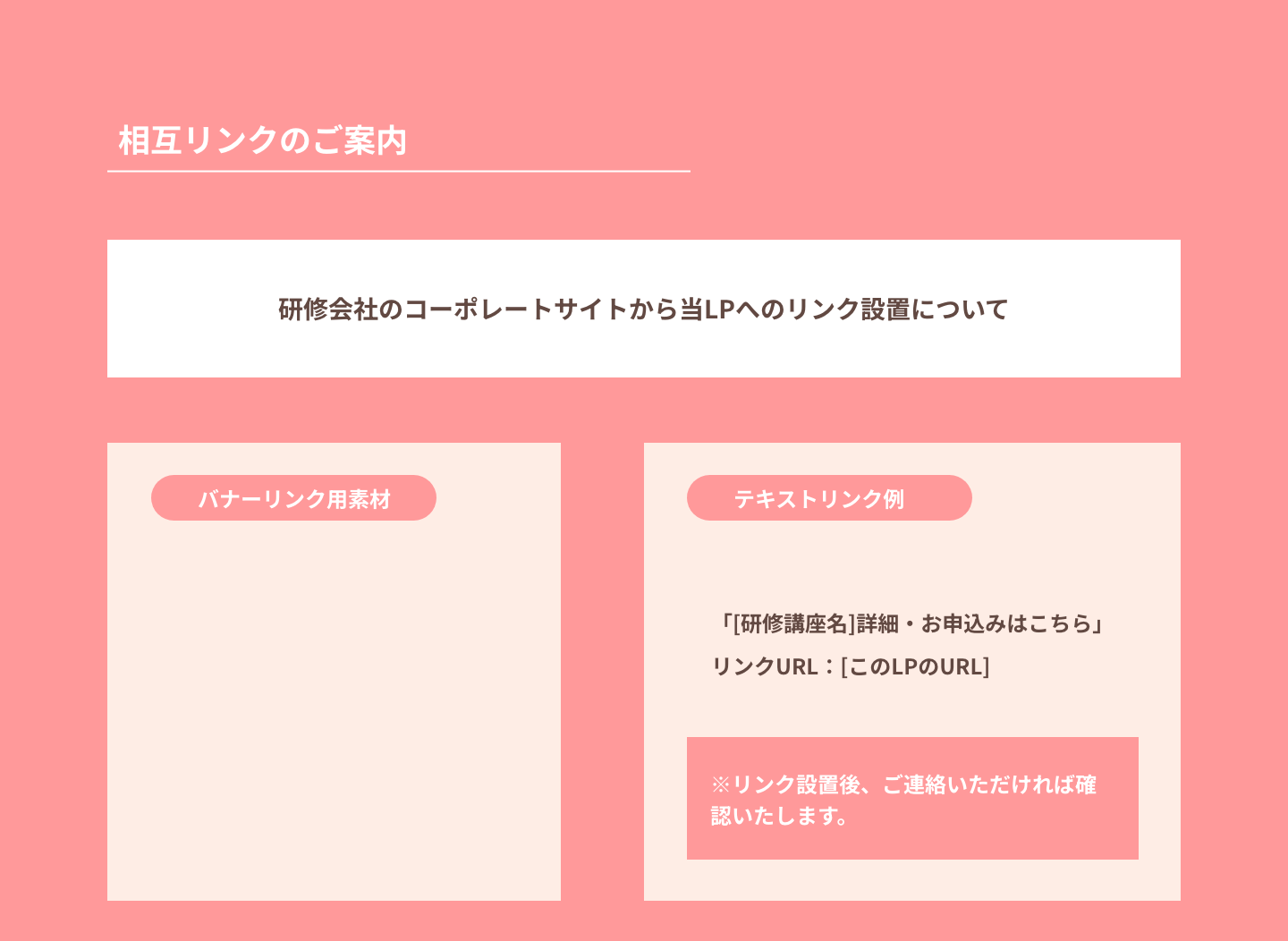 相互リンクのご案内

研修会社のコーポレートサイトから当LPへのリンク設置について

バナーリンク用素材

テキストリンク例

「[研修講座名]詳細・お申込みはこちら」

リンクURL：[このLPのURL]

※リンク設置後、ご連絡いただければ確認いたします。